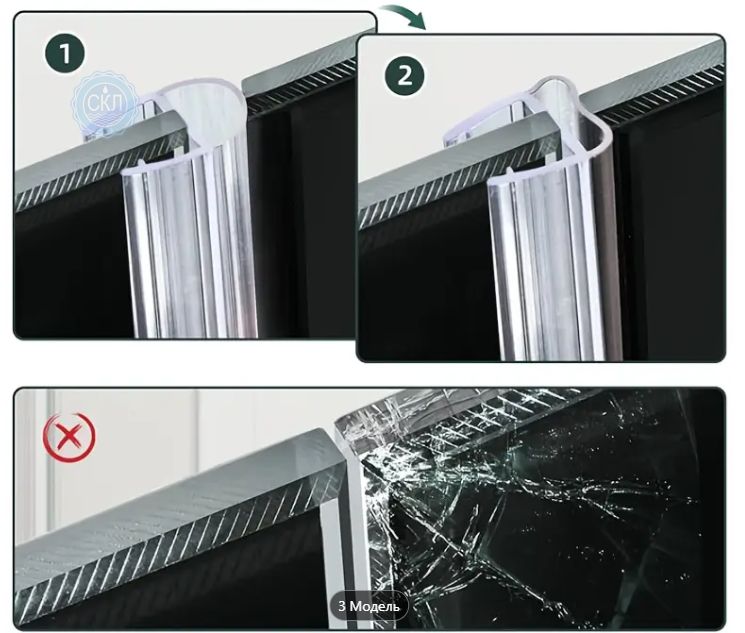 1

СКЛ

2

3 Модель